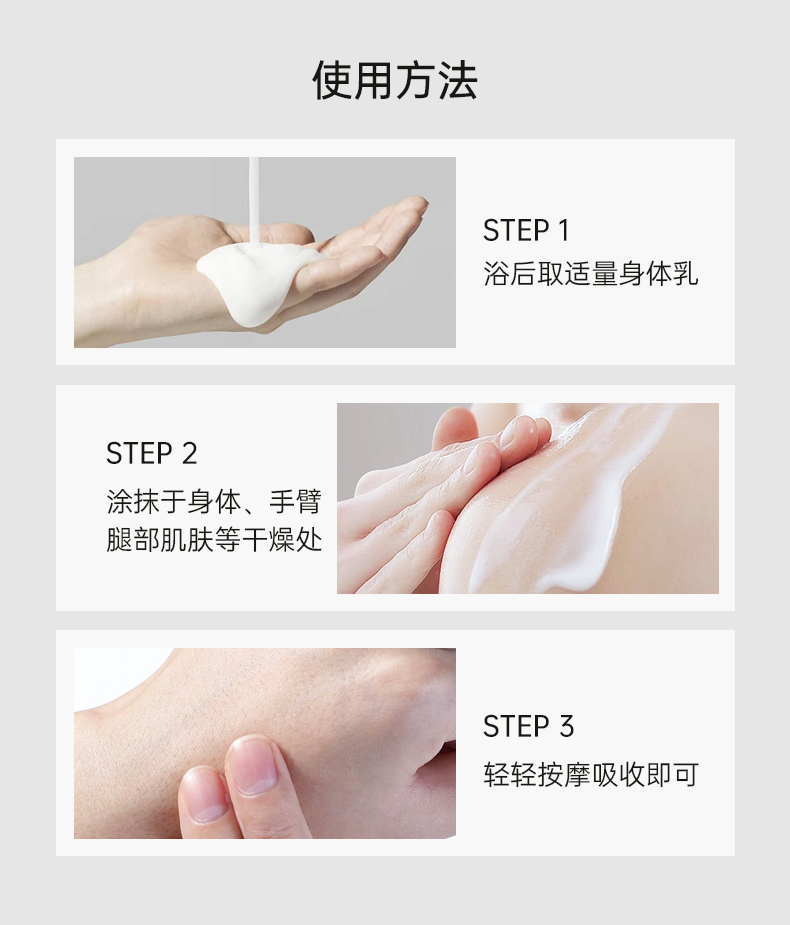 使用方法

STEP 1
浴后取适量身体乳

STEP 2
涂抹于身体、手臂
腿部肌肤等干燥处

STEP 3
轻轻按摩吸收即可